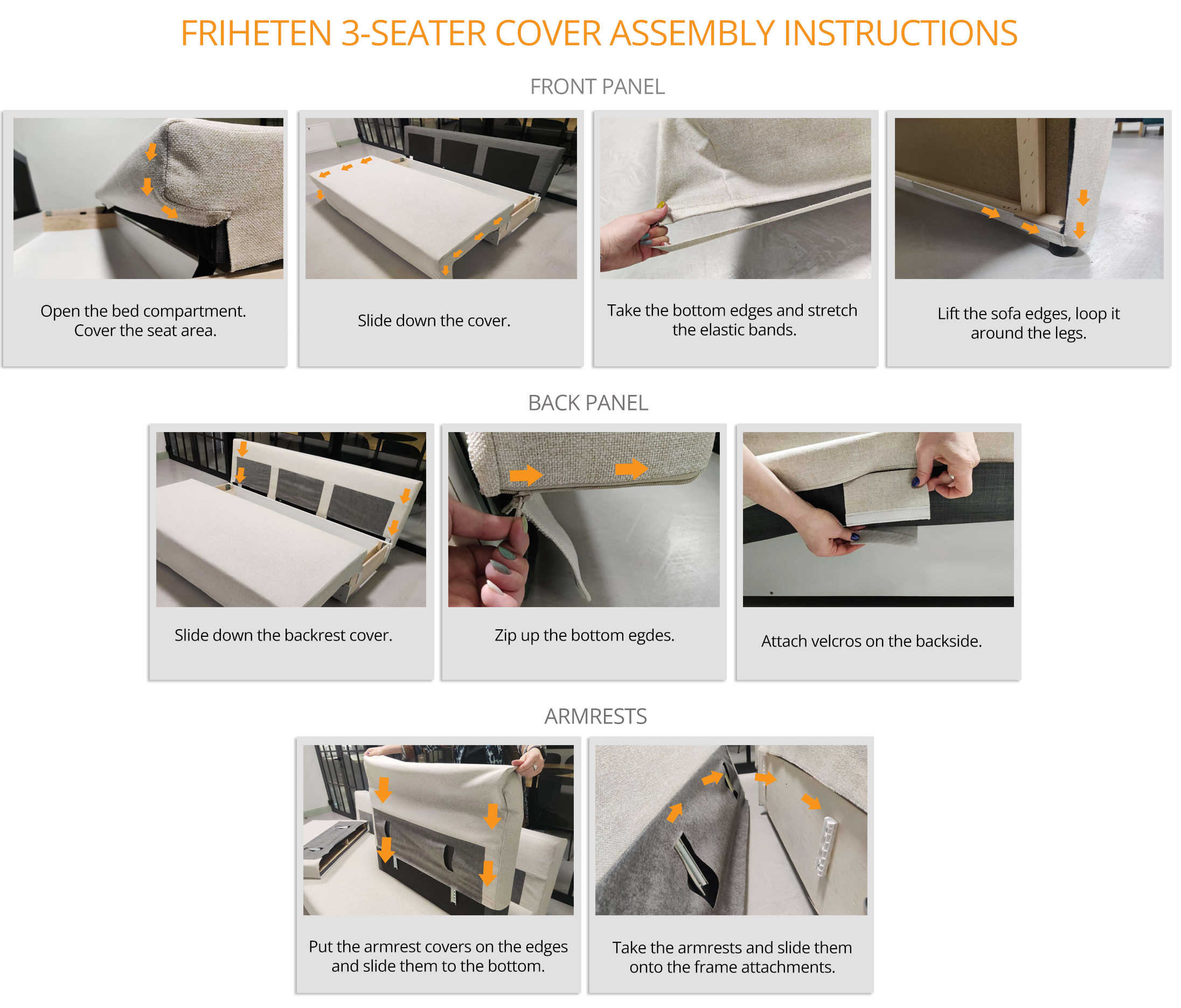 FRIHETEN 3-SEATER COVER ASSEMBLY INSTRUCTIONS

FRONT PANEL

Open the bed compartment. Cover the seat area.

Slide down the cover.

Take the bottom edges and stretch the elastic bands.

Lift the sofa edges, loop it around the legs.

BACK PANEL

Slide down the backrest cover.

Zip up the bottom egdes.

Attach velcros on the backside.

ARMRESTS

Put the armrest covers on the edges and slide them to the bottom.

Take the armrests and slide them onto the frame attachments.