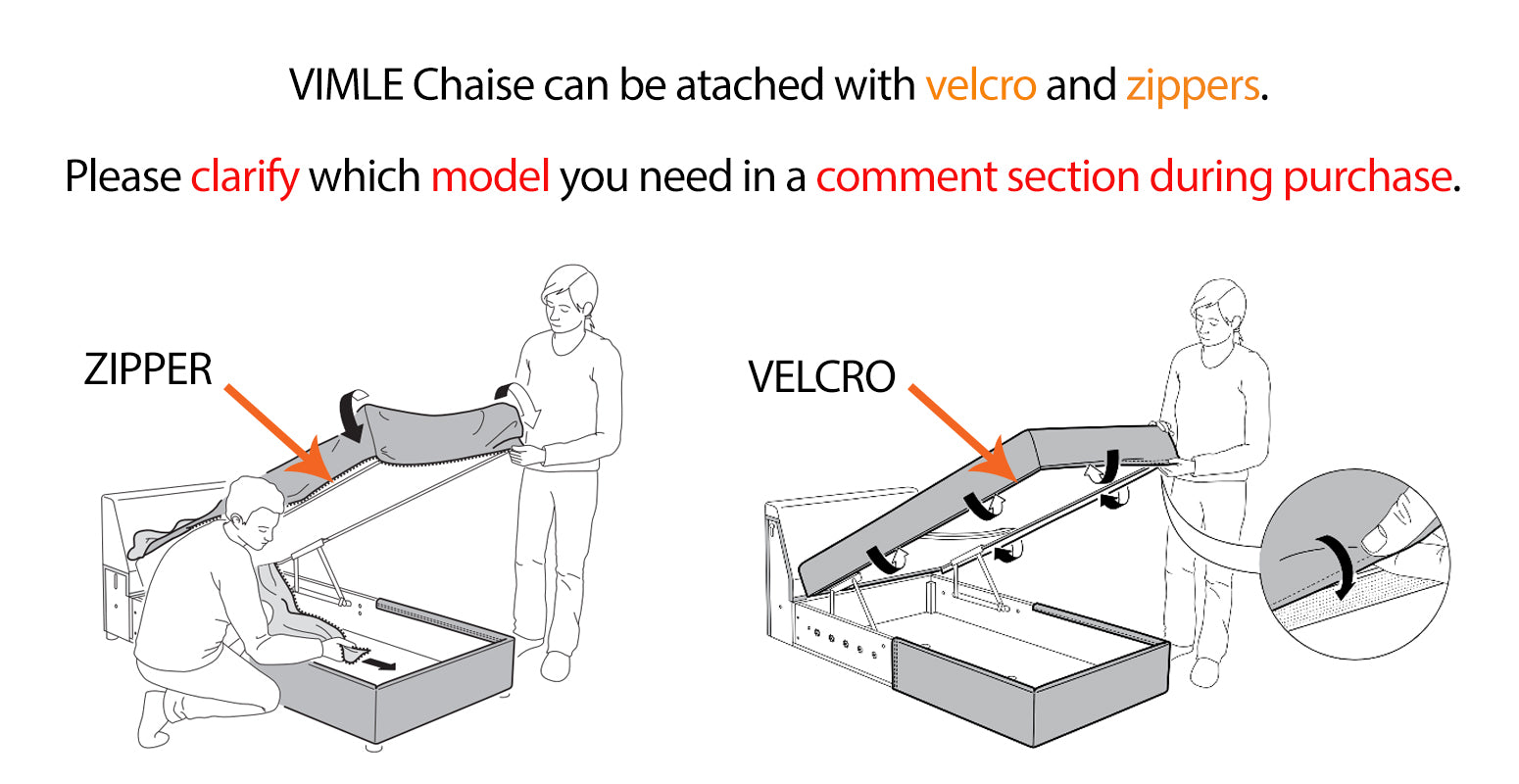 VIMLE Chaise can be atached with velcro and zippers.

Please clarify which model you need in a comment section during purchase.

ZIPPER

VELCRO